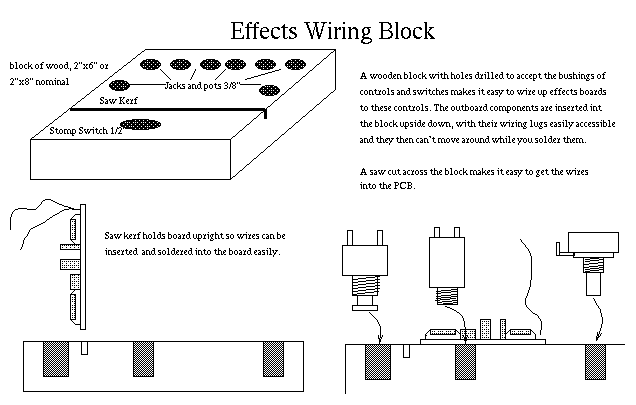 Effects Wiring Block

block of wood, 2"x6" or 2"x8" nominal

Jacks and pots 3/8"

Saw Kerf

Stomp Switch 1/2

A wooden block with holes drilled to accept the bushings of controls and switches makes it easy to wire up effects boards to these controls. The outboard components are inserted int the block upside down, with their wiring lugs easily accessible and they then can't move around while you solder them.

A saw cut across the block makes it easy to get the wires into the PCB.

Saw kerf holds board upright so wires can be inserted and soldered into the board easily.