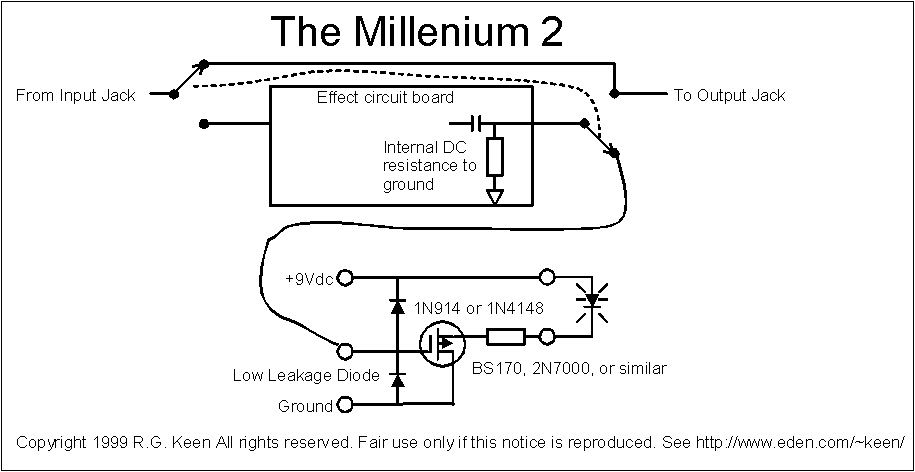 The Millenium 2

From Input Jack

To Output Jack

Effect circuit board

Internal DC resistance to ground

+9Vdc

1N914 or 1N4148

Low Leakage Diode

BS170, 2N7000, or similar

Ground

Copyright 1999 R.G. Keen All rights reserved. Fair use only if this notice is reproduced. See http://www.eden.com/~keen/